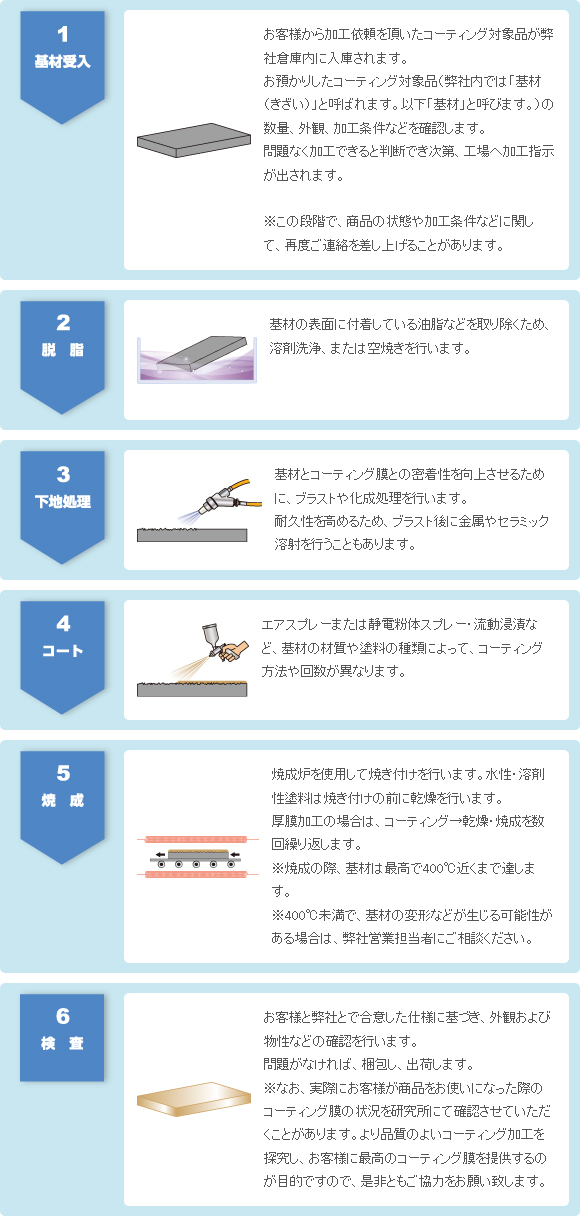 1
基材受入

お客様から加工依頼を頂いたコーティング対象品が弊社倉庫内に入庫されます。
お預かりしたコーティング対象品(弊社内では「基材(きざい)」と呼ばれます。以下「基材」と呼びます。)の数量、外観、加工条件などを確認します。
問題なく加工できると判断でき次第、工場へ加工指示が出されます。

※この段階で、商品の状態や加工条件などに関して、再度ご連絡を差し上げることがあります。

2
脱　脂

基材の表面に付着している油脂などを取り除くため、溶剤洗浄、または空焼きを行います。

3
下地処理

基材とコーティング膜との密着性を向上させるために、ブラストや化成処理を行います。
耐久性を高めるため、ブラスト後に金属やセラミック溶射を行うこともあります。

4
コート

エアスプレーまたは静電粉体スプレー・流動浸漬など、基材の材質や塗料の種類によって、コーティング方法や回数が異なります。

5
焼　成

焼成炉を使用して焼き付けを行います。水性・溶剤性塗料は焼き付けの前に乾燥を行います。
厚膜加工の場合は、コーティング→乾燥・焼成を数回繰り返します。
※焼成の際、基材は最高で400℃近くまで達します。
※400℃未満で、基材の変形などが生じる可能性がある場合は、弊社営業担当者にご相談ください。

6
検　査

お客様と弊社とで合意した仕様に基づき、外観および物性などの確認を行います。
問題がなければ、梱包し、出荷します。
※なお、実際にお客様が商品をお使いになった際のコーティング膜の状況を研究所にて確認させていただくことがあります。より品質のよいコーティング加工を探究し、お客様に最高のコーティング膜を提供するのが目的ですので、是非ともご協力をお願い致します。